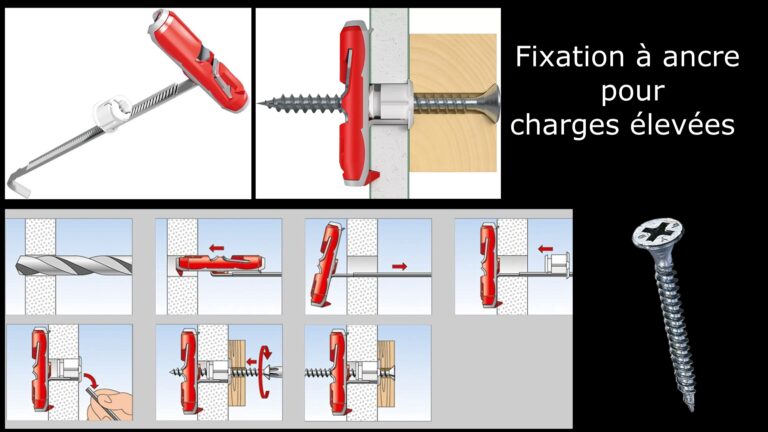 Fixation à ancre
pour
charges élevées